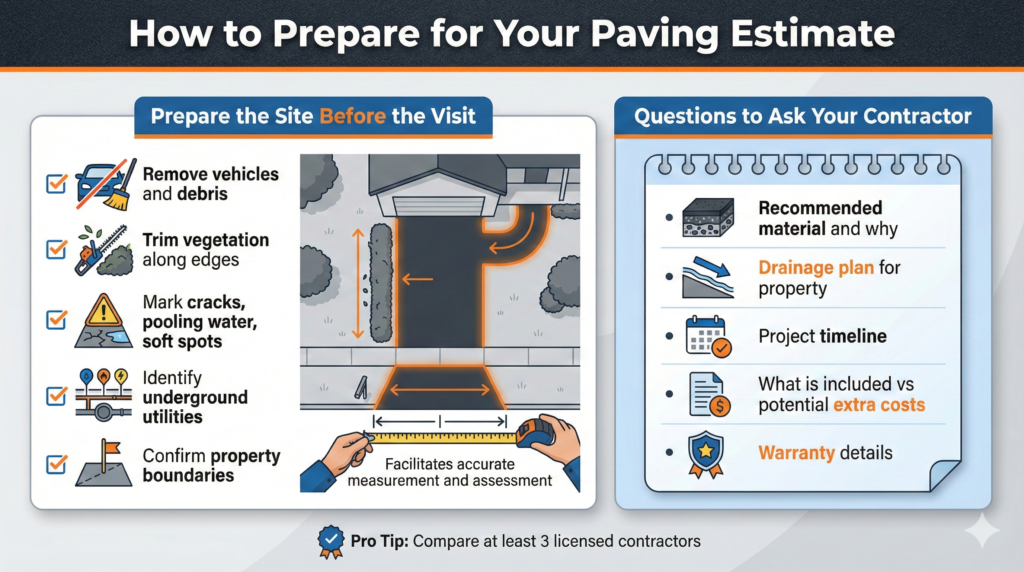 How to Prepare for Your Paving Estimate

Prepare the Site Before the Visit

Remove vehicles and debris

Trim vegetation along edges

Mark cracks, pooling water, soft spots

Identify underground utilities

Confirm property boundaries

Facilitates accurate measurement and assessment

Questions to Ask Your Contractor

Recommended material and why

Drainage plan for property

Project timeline

What is included vs potential extra costs

Warranty details

Pro Tip: Compare at least 3 licensed contractors